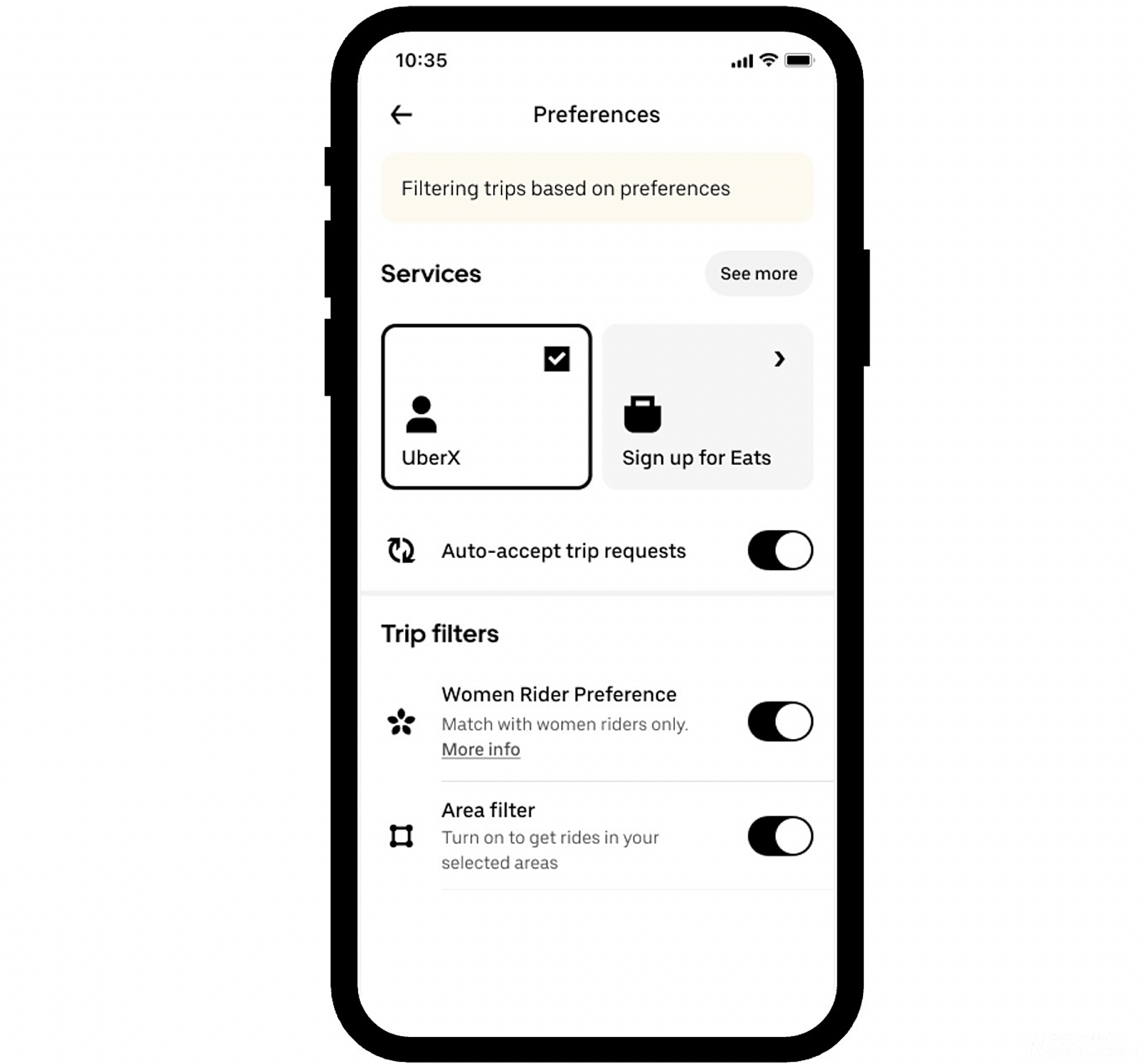 10:35

Preferences

Filtering trips based on preferences

Services

See more

UberX

Sign up for Eats

Auto-accept trip requests

Trip filters

Women Rider Preference
Match with women riders only.
More info

Area filter
Turn on to get rides in your selected areas